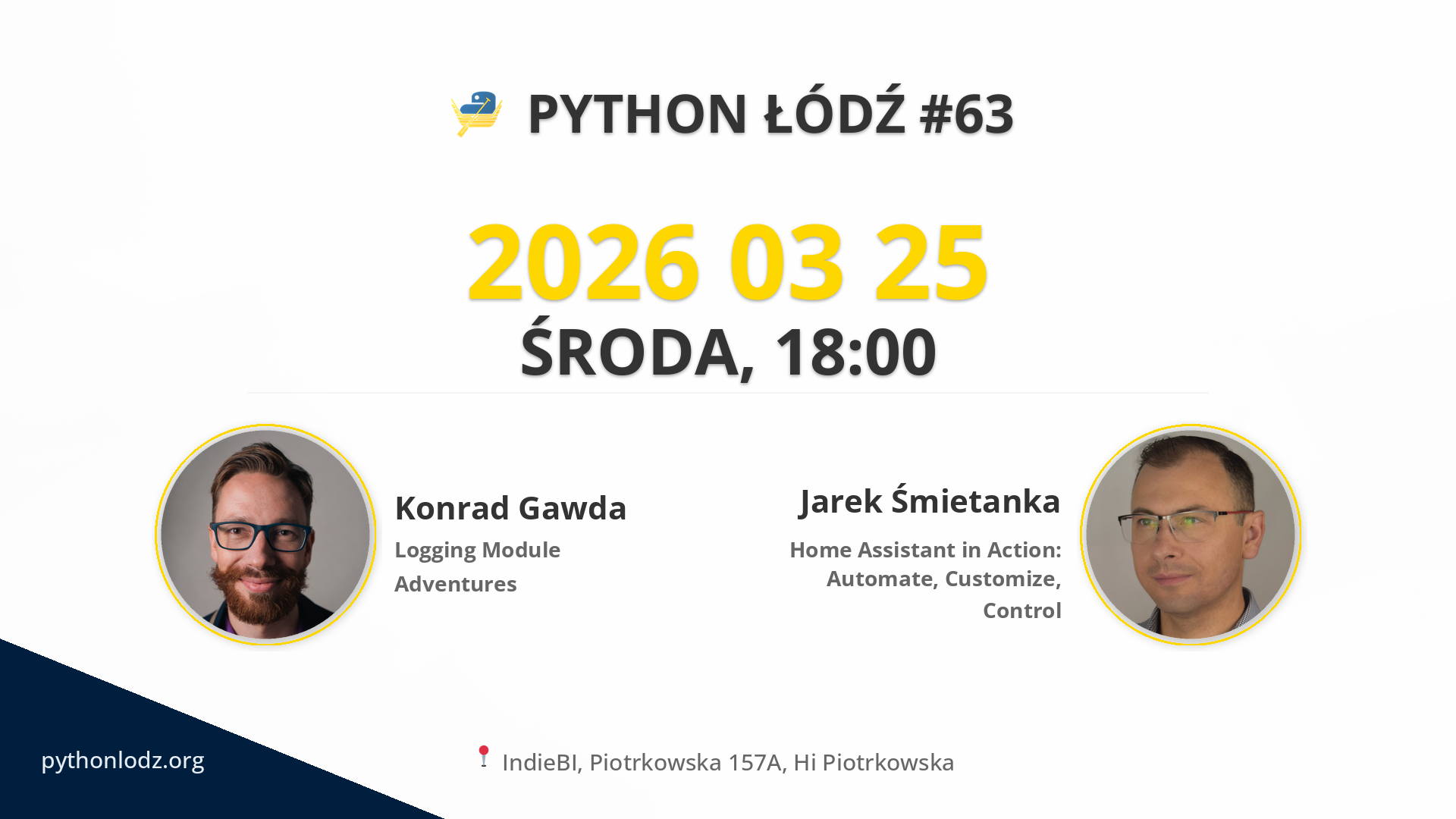 PYTHON ŁÓDŹ #63

2026 03 25

ŚRODA, 18:00

Konrad Gawda

Logging Module Adventures

Jarek Śmietanka

Home Assistant in Action: Automate, Customize, Control

pythonlodz.org

IndieBI, Piotrkowska 157A, Hi Piotrkowska